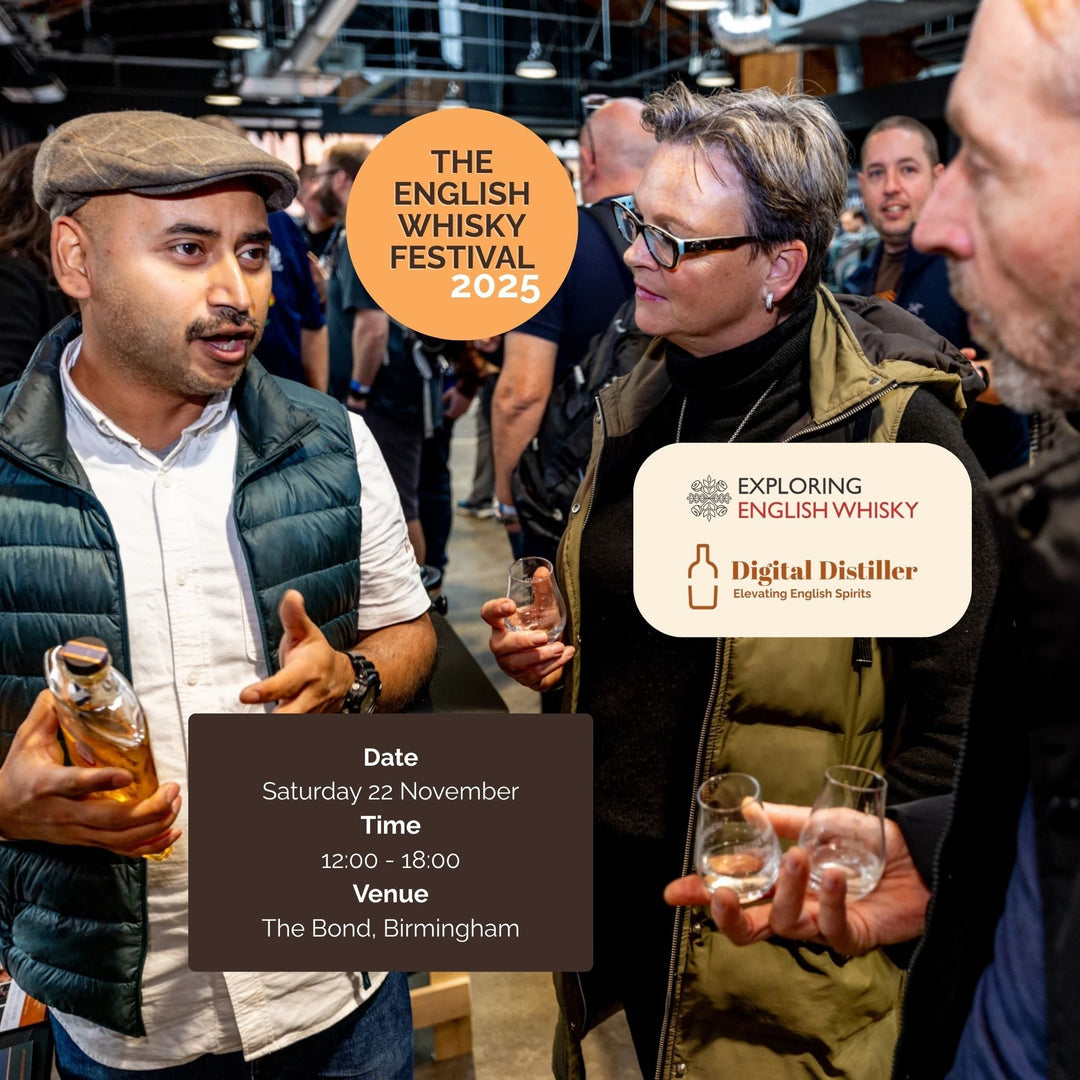 THE ENGLISH WHISKY FESTIVAL 2025

EXPLORING ENGLISH WHISKY

Digital Distiller
Elevating English Spirits

Date
Saturday 22 November
Time
12:00 - 18:00
Venue
The Bond, Birmingham